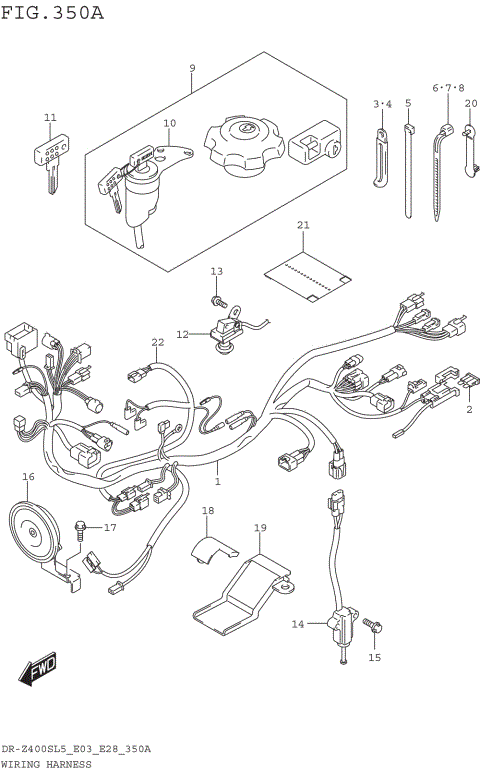 FIG.350A

9
11
10
3·4
5
6·7·8
20
21
13
12
22
2
1
16
17
18
19
14
15
FWD

DR-Z400SL5_E03_E28_350A
WIRING HARNESS