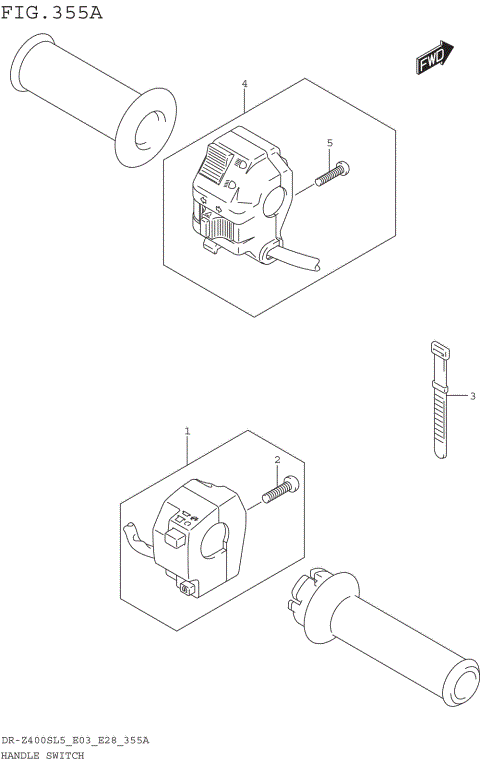 FIG.355A

FWD

4

5

3

1

2

DR-Z400SL5_E03_E28_355A
HANDLE SWITCH