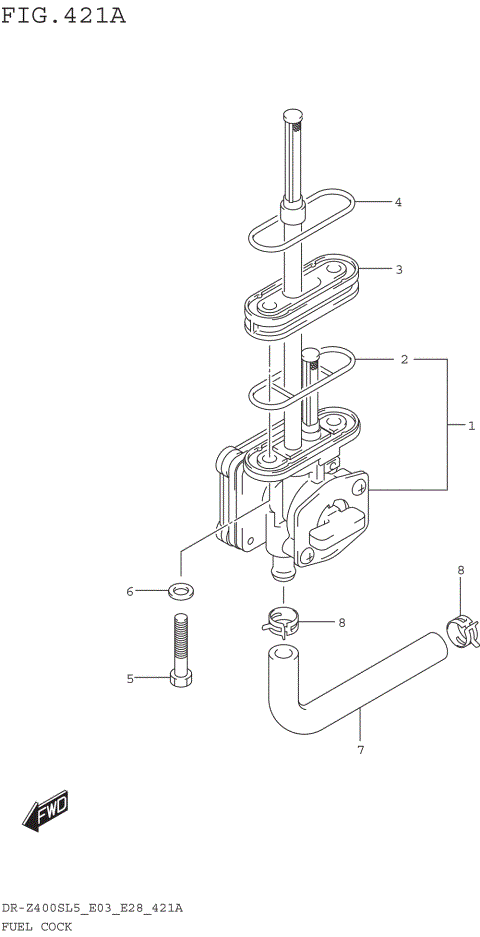 FIG.421A

4

3

2

1

6

8

8

5

7

FWD

DR-Z400SL5_E03_E28_421A
FUEL COCK