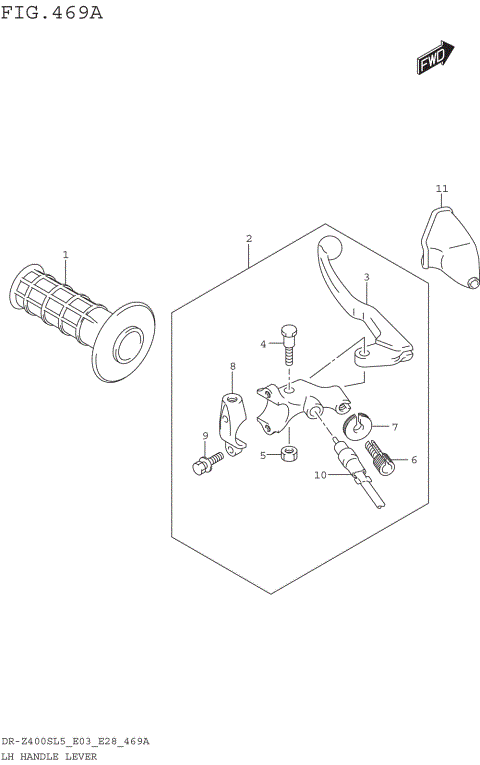 FIG.469A

FWD

11

1

2

3

4

8

7

9

5

6

10

DR-Z400SL5_E03_E28_469A
LH HANDLE LEVER