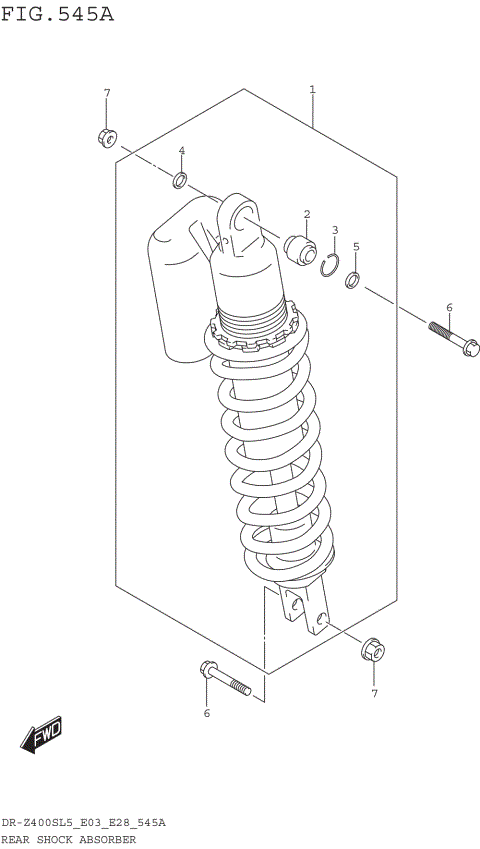 FIG.545A

7

1

4

2

3

5

6

7

6

FWD

DR-Z400SL5_E03_E28_545A
REAR SHOCK ABSORBER