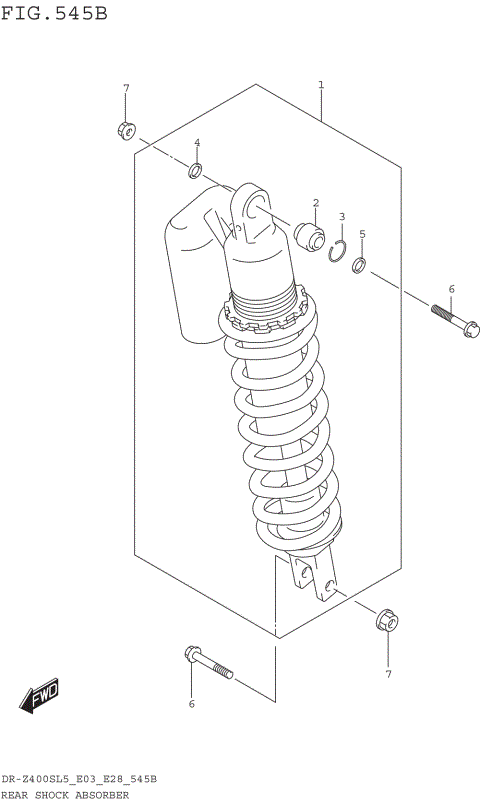 FIG.545B

7

1

4

2

3

5

6

7

6

FWD

DR-Z400SL5_E03_E28_545B
REAR SHOCK ABSORBER