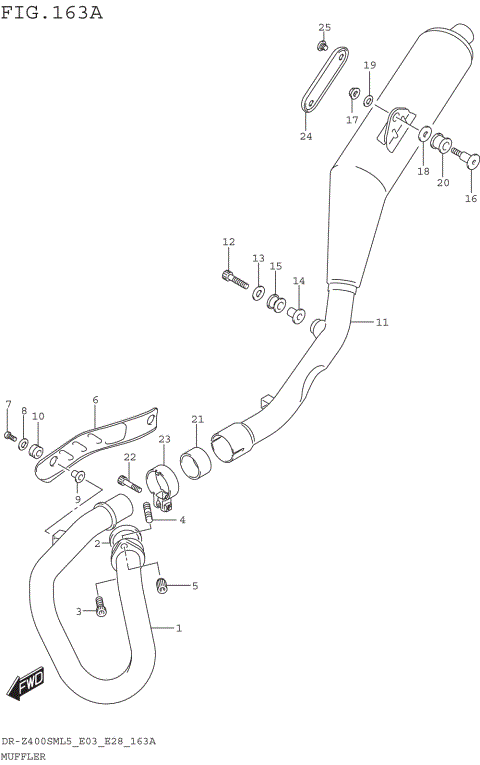 FIG.163A

25
19
17
24
18
20
16
12
13
15
14
11
7
8
10
6
21
23
22
9
4
2
5
3
1
FWD

DR-Z400SML5_E03_E28_163A
MUFFLER