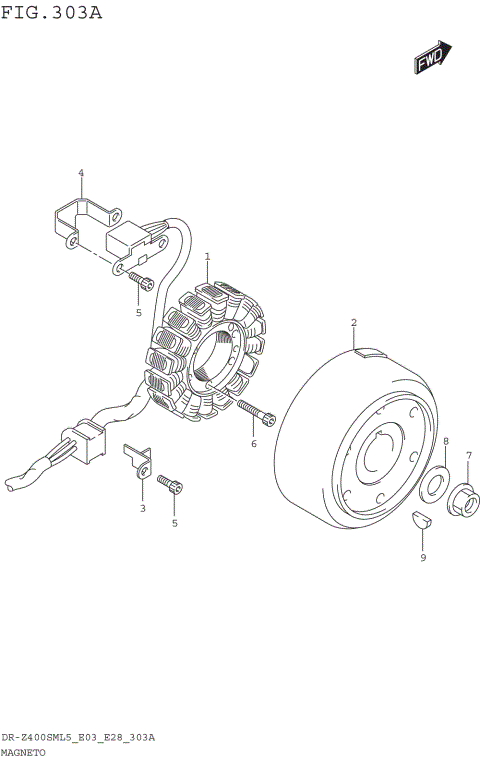 FIG.303A

FWD

4

1

5

2

6

8

7

3

5

9

DR-Z400SML5_E03_E28_303A
MAGNETO