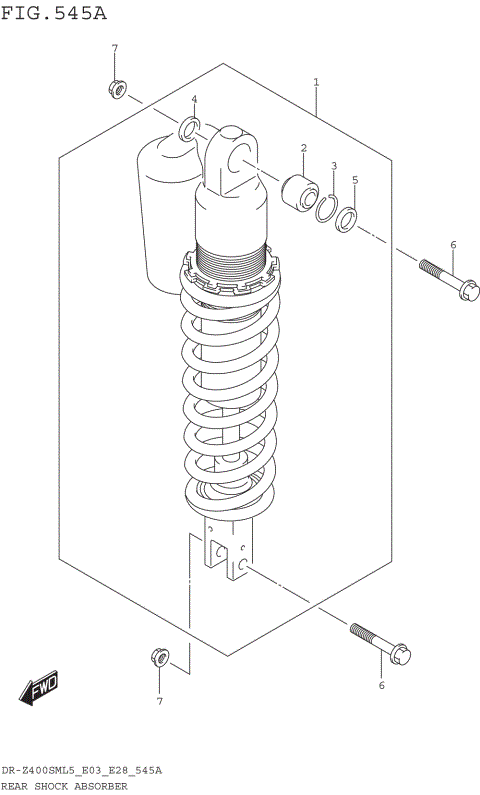 FIG.545A

7
1
4
2
3
5
6
6
7
FWD

DR-Z400SML5_E03_E28_545A
REAR SHOCK ABSORBER