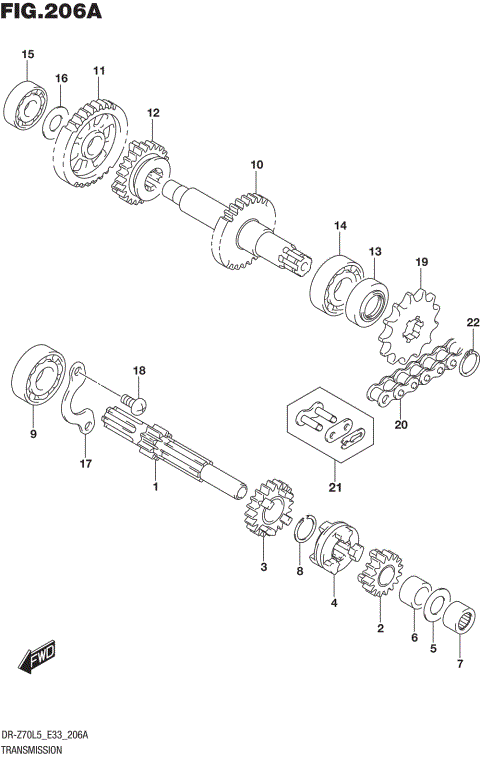 FIG.206A

15
16
11
12
10
14
13
19
22
18
9
17
1
20
21
3
8
4
2
6
5
7

FWD

DR-Z70L5_E33_206A
TRANSMISSION