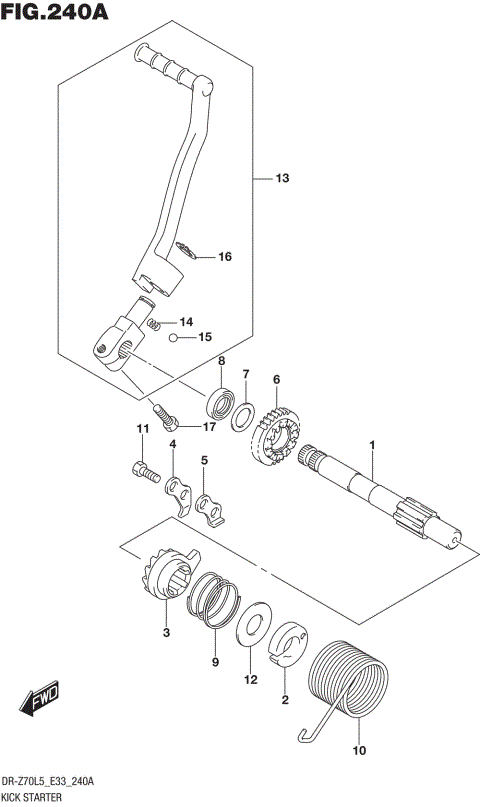 FIG.240A

13

16

14

15

8

7

6

17

11

4

5

1

3

9

12

2

10

FWD

DR-Z70L5_E33_240A
KICK STARTER