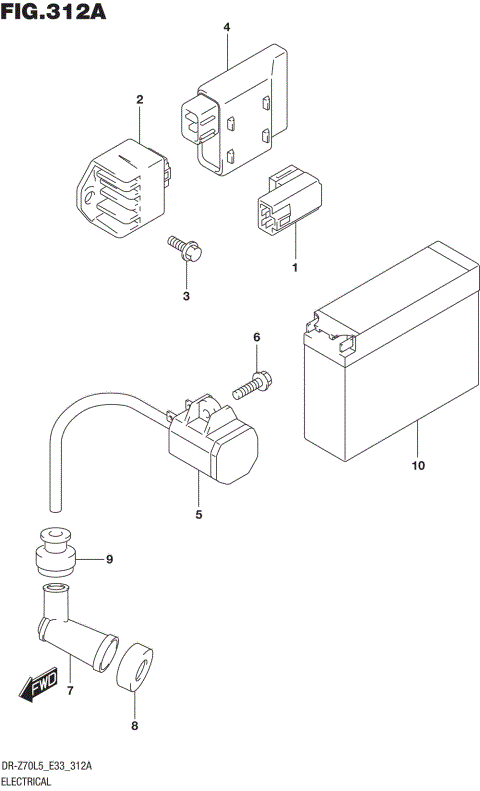 FIG.312A

4

2

1

3

6

10

5

9

FWD

7

8

DR-Z70L5_E33_312A
ELECTRICAL