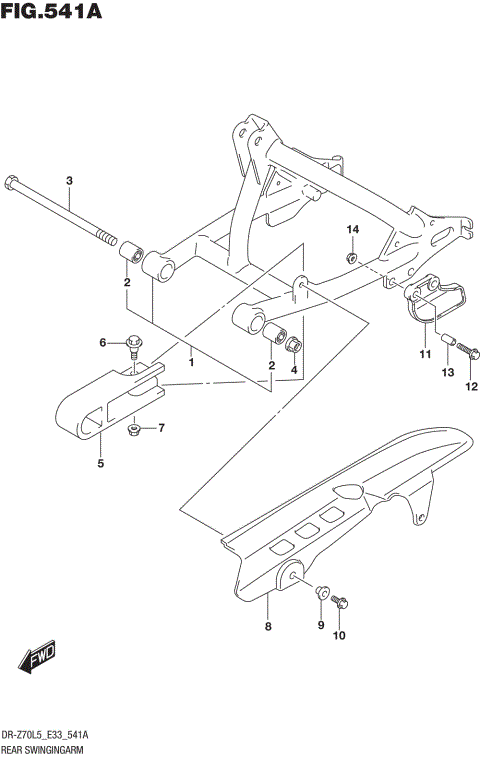 FIG.541A

3

14

2

6

1

2

4

11

13

12

7

5

8

9

10

FWD

DR-Z70L5_E33_541A
REAR SWINGINGARM