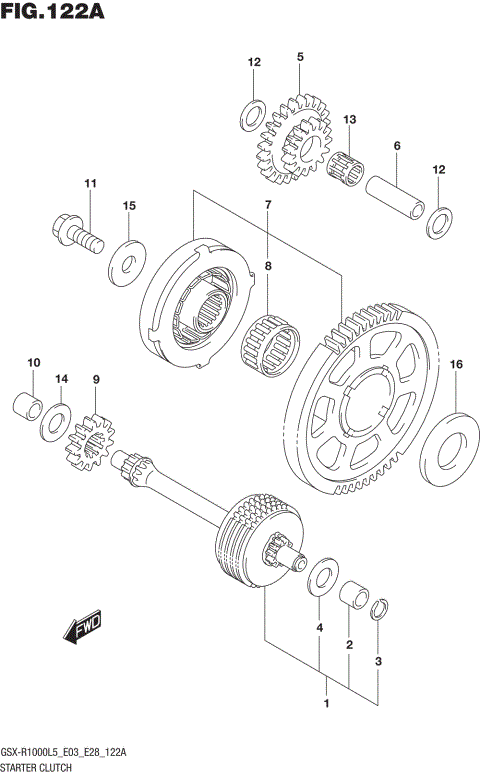 FIG.122A

12
5
13
6
12
11
15
7
8
10
14
9
16
FWD
4
2
3
1

GSX-R1000L5_E03_E28_122A
STARTER CLUTCH