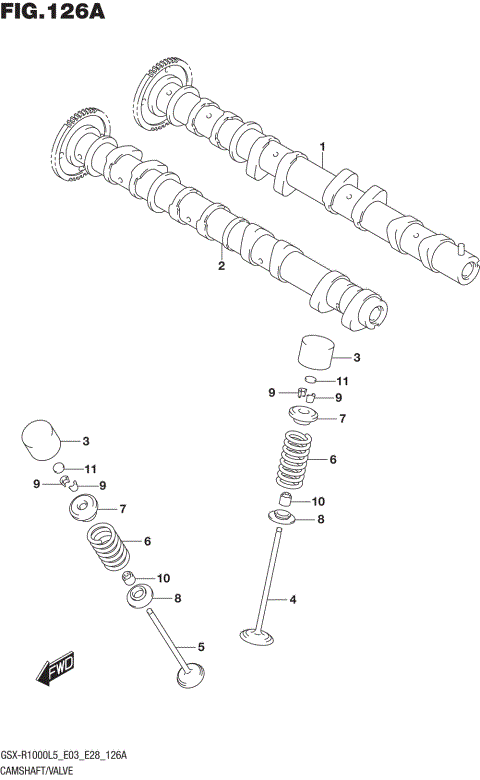 FIG.126A

1

2

3

11

9

9

7

6

10

8

4

3

11

9

9

7

6

10

8

5

FWD

GSX-R1000L5_E03_E28_126A
CAMSHAFT/VALVE