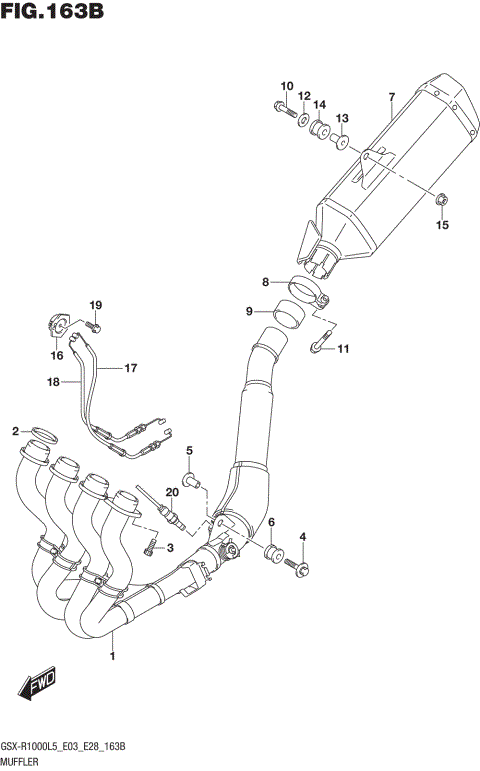 FIG.163B

10
12
14
13
7
15
8
9
11
19
16
17
18
2
5
20
3
6
4
1
FWD

GSX-R1000L5_E03_E28_163B
MUFFLER