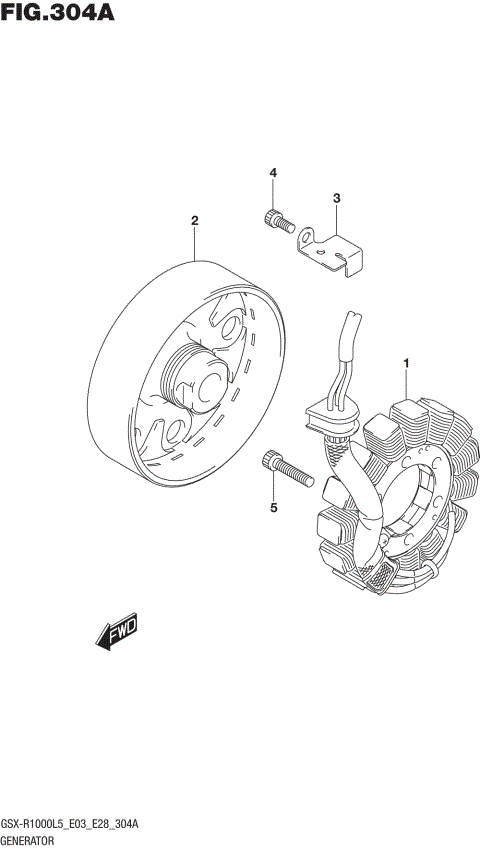 FIG.304A

4

3

2

1

5

FWD

GSX-R1000L5_E03_E28_304A
GENERATOR