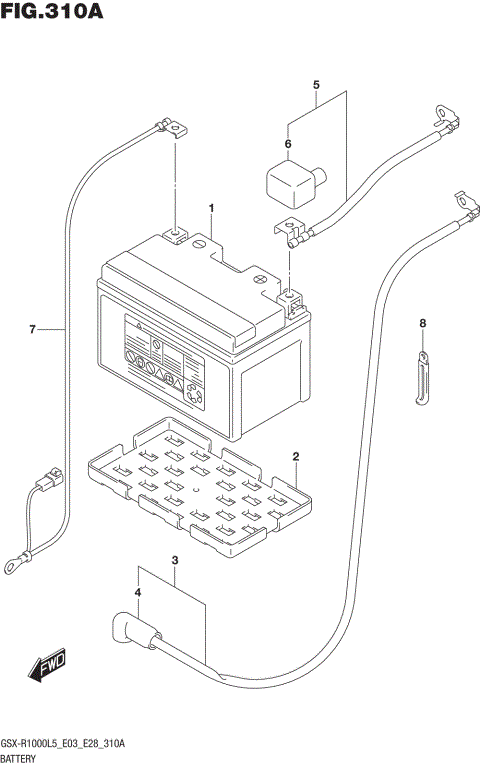 FIG.310A

5

6

1

7

8

2

3

4

FWD

GSX-R1000L5_E03_E28_310A
BATTERY