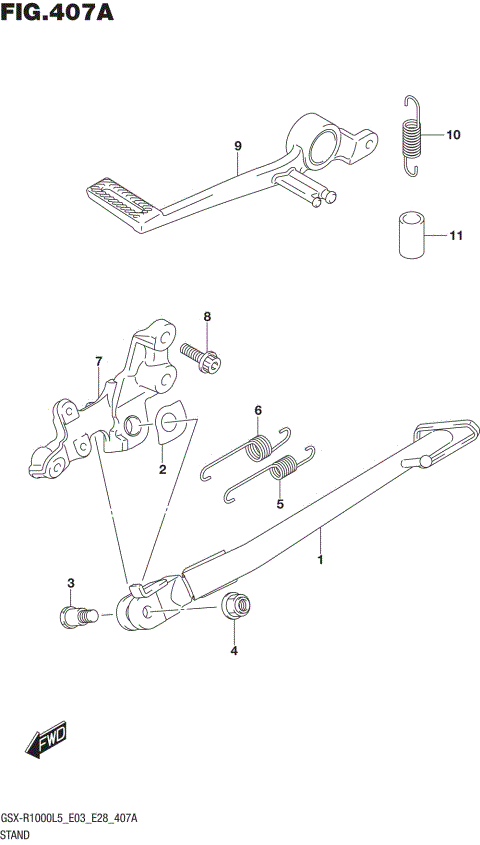 FIG.407A

9

10

11

8

7

6

2

5

1

3

4

FWD

GSX-R1000L5_E03_E28_407A
STAND