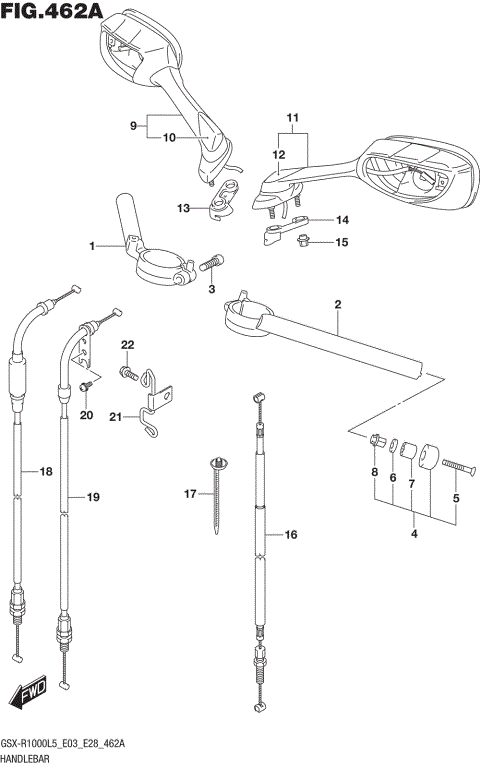 FIG.462A

9
10
11
12
13
14
15
1
3
2
22
20
21
18
19
17
16
8
6
7
5
4
FWD

GSX-R1000L5_E03_E28_462A
HANDLEBAR