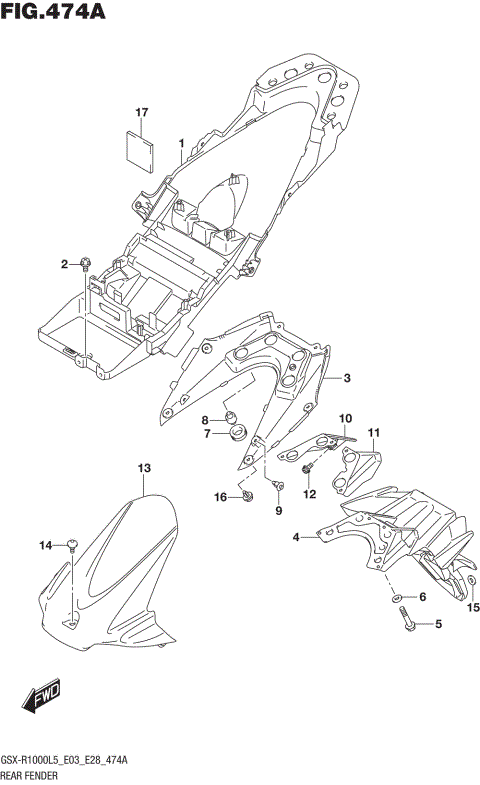 FIG.474A

17
1
2
3
8
7
10
11
13
16
9
12
4
14
6
15
5
FWD

GSX-R1000L5_E03_E28_474A
REAR FENDER