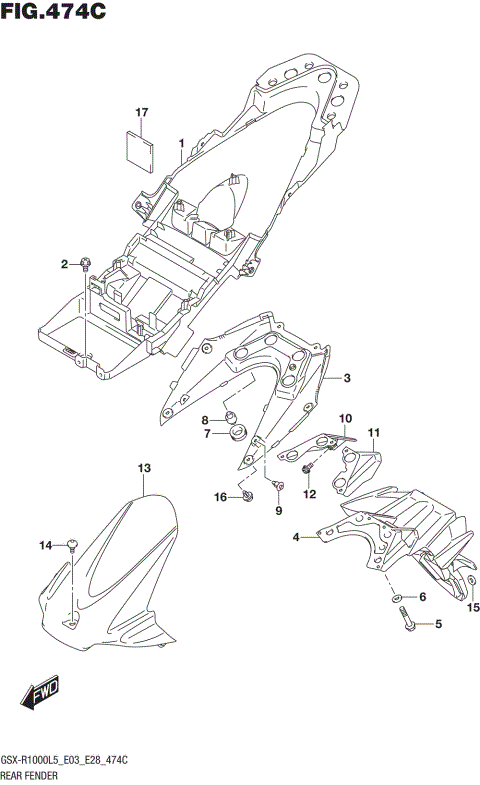 FIG.474C

17
1
2
3
8
7
10
11
13
16
9
12
4
14
6
15
5
FWD

GSX-R1000L5_E03_E28_474C
REAR FENDER