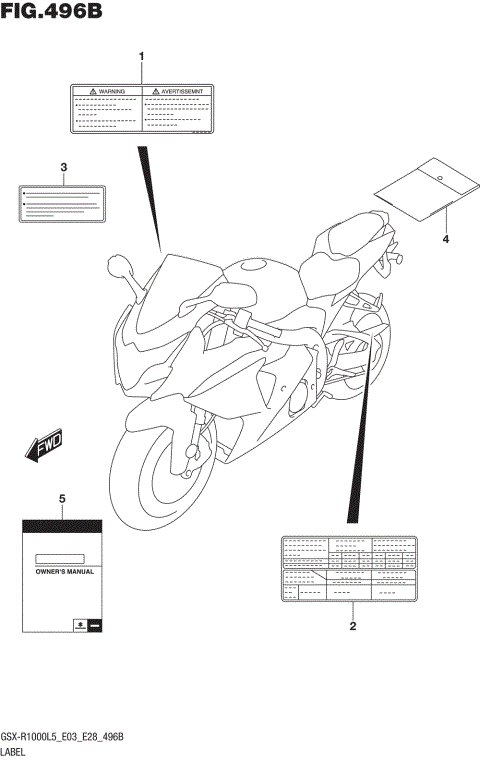 FIG.496B

1

WARNING

AVERTISSEMNT

3

4

FWD

5

OWNER'S MANUAL

2

GSX-R1000L5_E03_E28_496B
LABEL