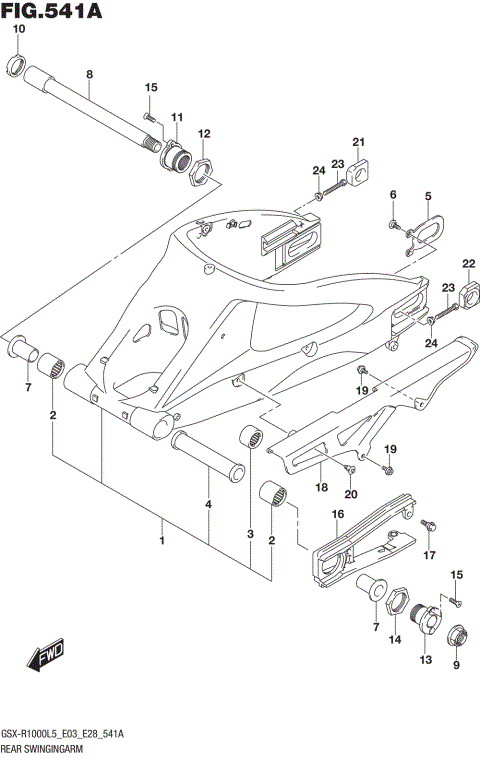 FIG.541A

10
8
15
11
12
21
23
24
6
5
22
23
24
7
2
19
19
18
20
4
3
2
1
16
17
15
7
14
13
9
FWD

GSX-R1000L5_E03_E28_541A
REAR SWINGINGARM