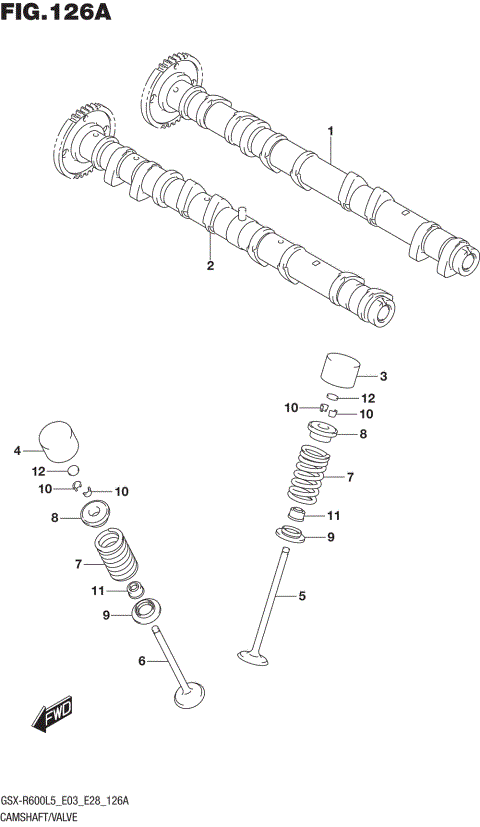 FIG.126A

1

2

3

12

10

10

8

7

11

9

5

4

12

10

10

8

7

11

9

6

FWD

GSX-R600L5_E03_E28_126A
CAMSHAFT/VALVE