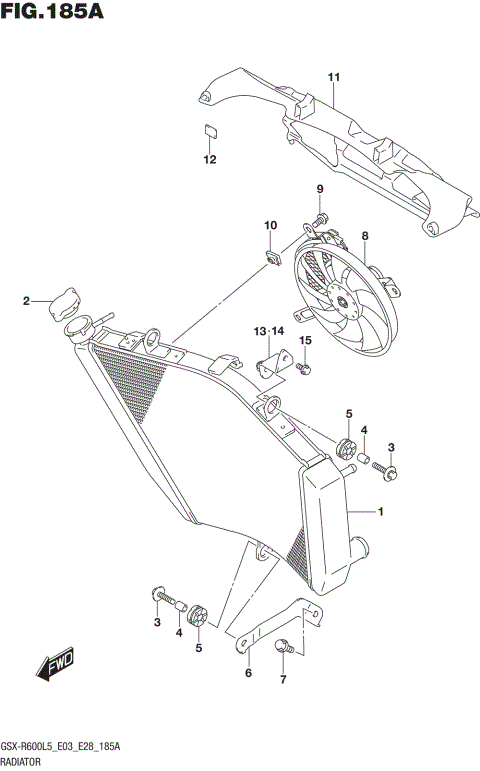 FIG.185A

11

12

9

10

8

2

13·14

15

5

4

3

1

3

4

5

6

7

FWD

GSX-R600L5_E03_E28_185A
RADIATOR