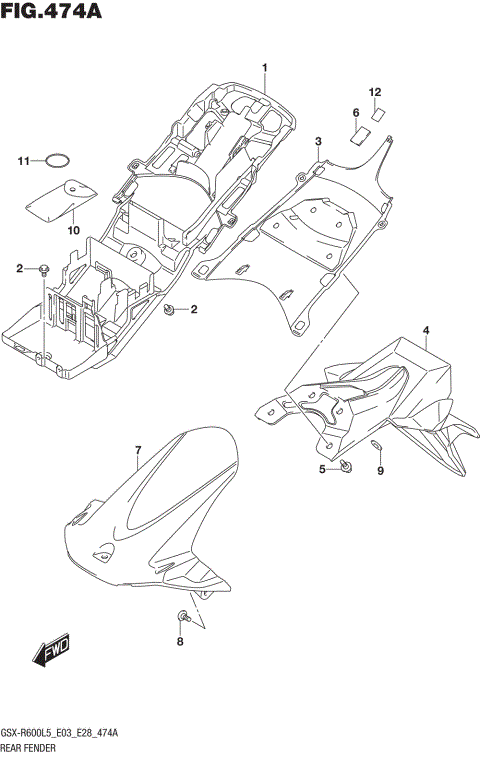 FIG.474A

1
12
6
3
11
10
2
2
4
7
5
9
8
FWD

GSX-R600L5_E03_E28_474A
REAR FENDER