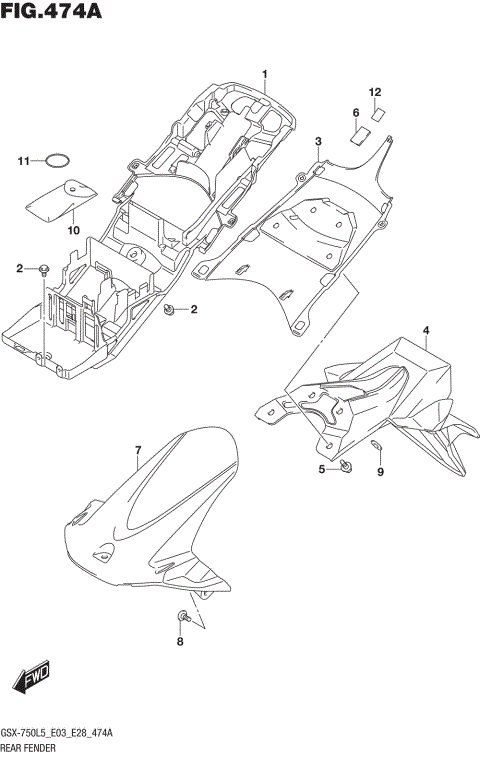 FIG.474A

1
12
6
3
11
10
2
2
4
7
5
9
8
FWD

GSX-750L5_E03_E28_474A
REAR FENDER