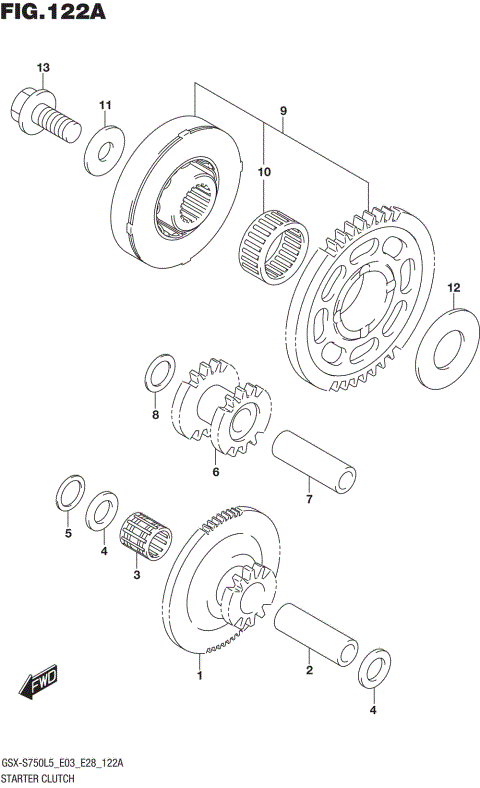 FIG.122A

13
11
9
10
12
8
6
7
5
4
3
1
2
4
FWD

GSX-S750L5_E03_E28_122A
STARTER CLUTCH