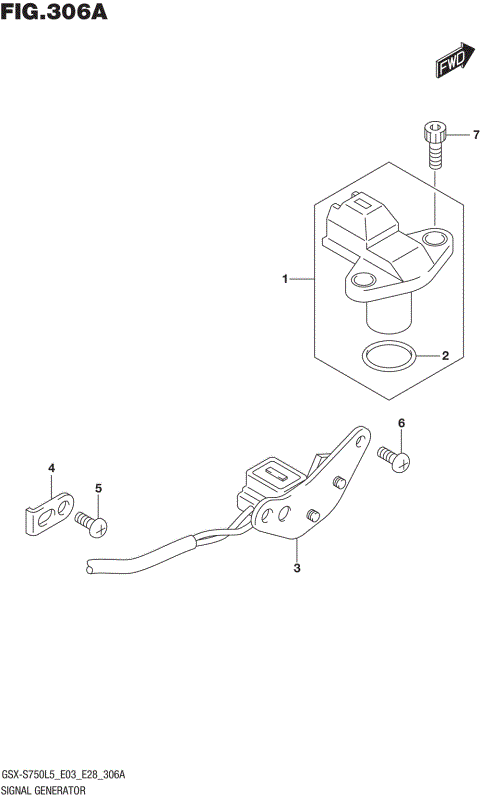 FIG.306A

FWD

7

1

2

6

4

5

3

GSX-S750L5_E03_E28_306A
SIGNAL GENERATOR