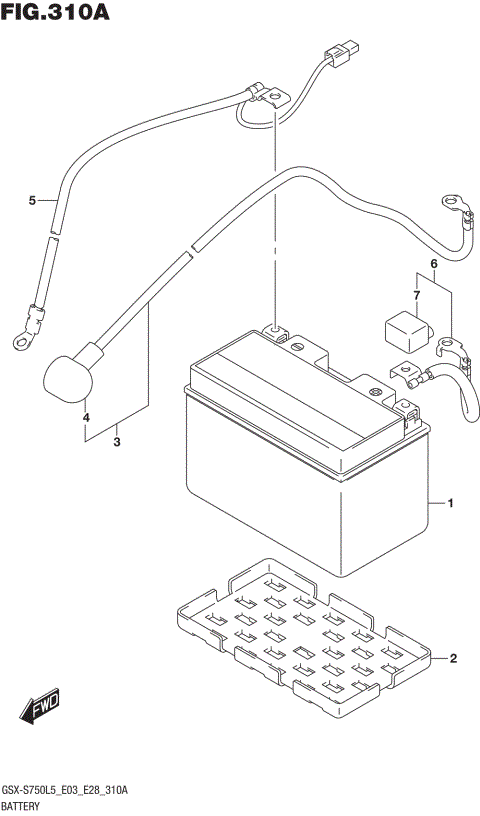 FIG.310A

5

6

7

4

3

1

2

FWD

GSX-S750L5_E03_E28_310A
BATTERY