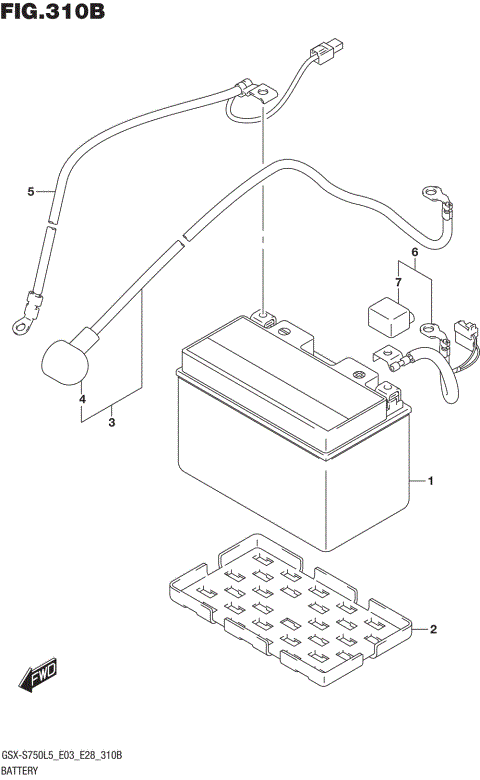 FIG.310B

5

6

7

4

3

1

2

FWD

GSX-S750L5_E03_E28_310B
BATTERY