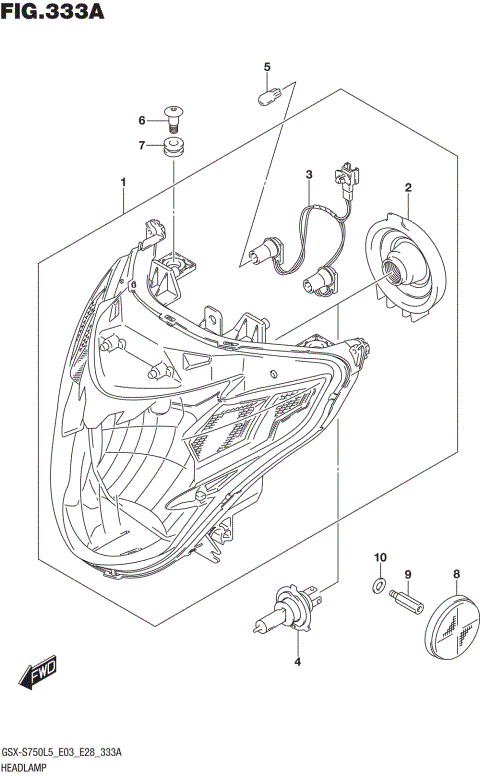 FIG.333A

5
6
7
1
3
2
10
9
8
4
FWD

GSX-S750L5_E03_E28_333A
HEADLAMP