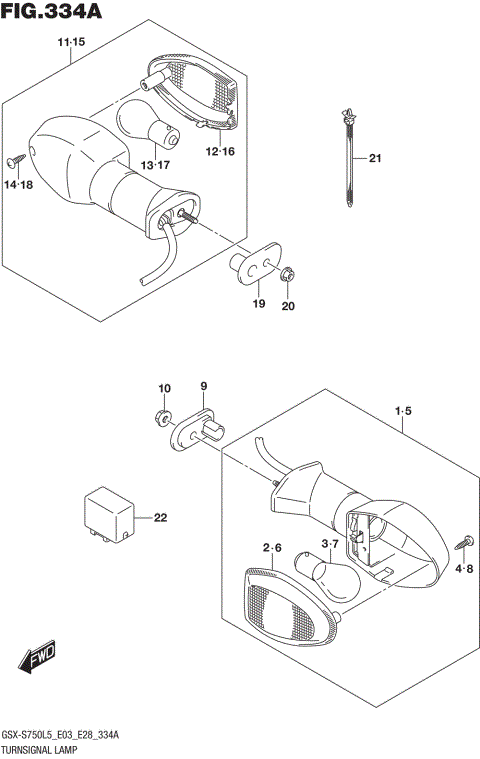 FIG.334A

11·15

12·16

13·17

14·18

21

19

20

10

9

1·5

22

2·6

3·7

4·8

FWD

GSX-S750L5_E03_E28_334A
TURNSIGNAL LAMP