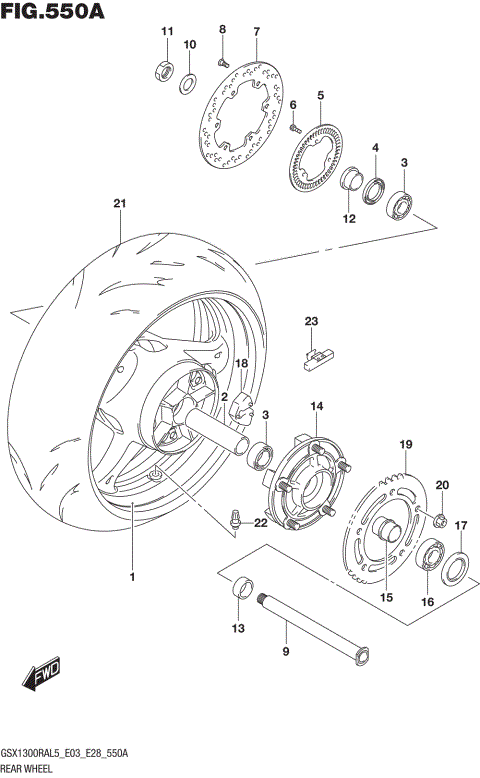 FIG.550A

11
10
8
7
6
5
4
3
12
21
23
18
2
3
14
19
20
17
22
1
15
16
13
9
FWD

GSX1300RAL5_E03_E28_550A
REAR WHEEL