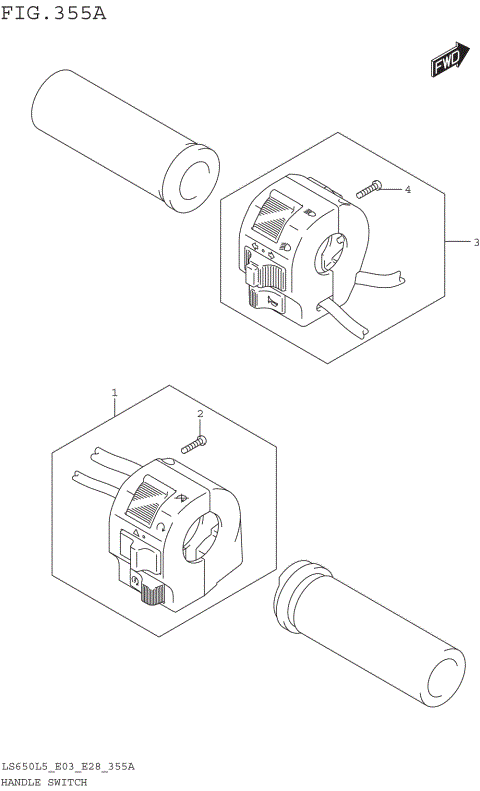 FIG.355A

FWD

4

3

1

2

LS650L5_E03_E28_355A
HANDLE SWITCH