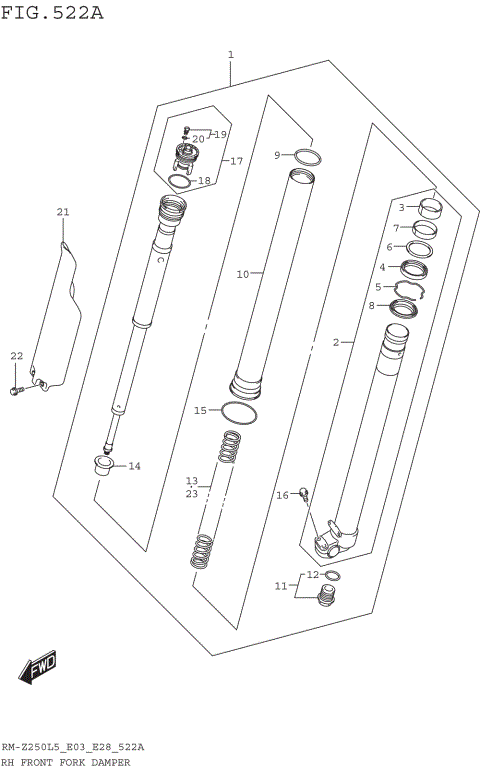 FIG.522A

1
20
19
17
18
9
21
10
3
7
6
4
5
8
2
22
15
14
13
23
16
12
11
FWD

RM-Z250L5_E03_E28_522A
RH FRONT FORK DAMPER