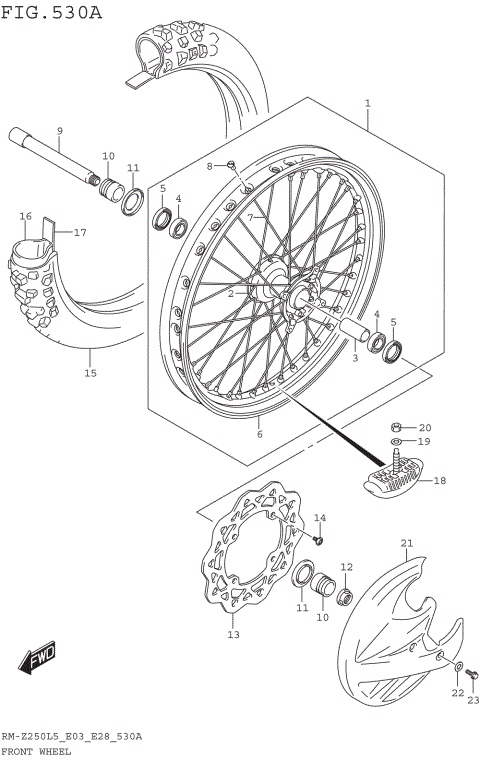 FIG.530A

1
9
10
11
8
5
4
7
16
17
2
4
5
3
15
6
20
19
18
14
21
12
11
10
13
FWD
22
23

RM-Z250L5_E03_E28_530A
FRONT WHEEL