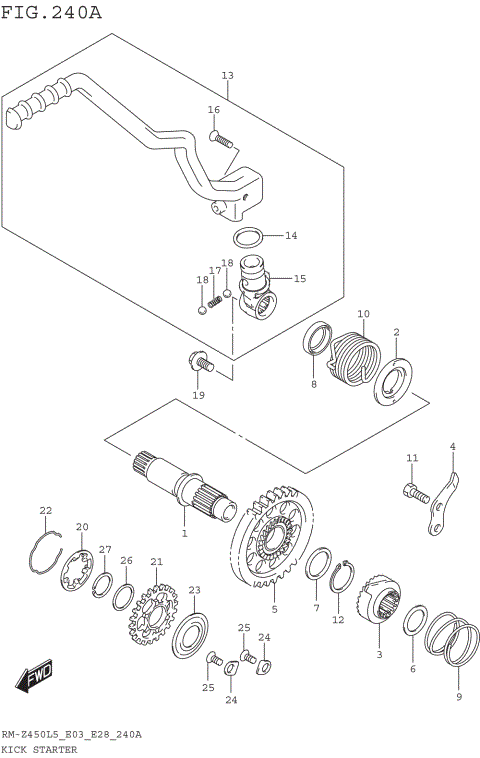 FIG.240A

13
16
14
18
17
18
15
10
2
8
19
11
4
1
22
20
27
26
21
23
5
7
12
3
6
9
25
24
25
24
FWD

RM-Z450L5_E03_E28_240A
KICK STARTER