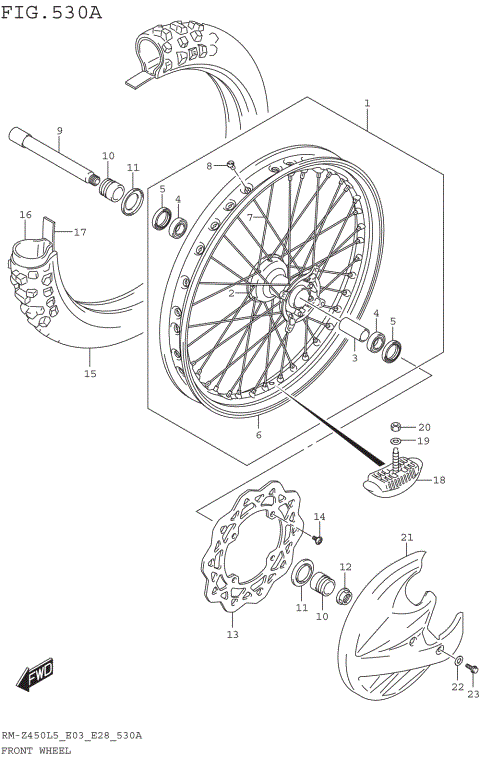 FIG.530A

1
9
10
11
8
5
4
7
16
17
2
4
5
3
15
6
20
19
18
14
21
12
11
10
13
22
23
FWD

RM-Z450L5_E03_E28_530A
FRONT WHEEL