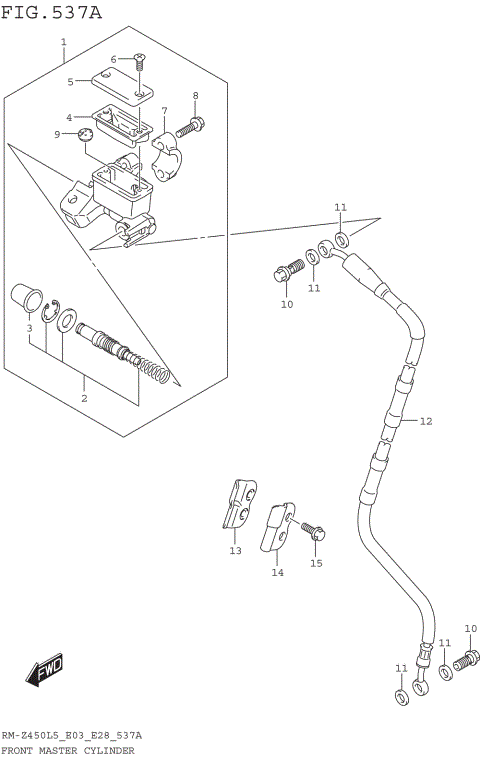 FIG.537A

1
6
5
8
4
7
9
11
11
10
3
2
12
13
14
15
10
11
11
FWD

RM-Z450L5_E03_E28_537A
FRONT MASTER CYLINDER