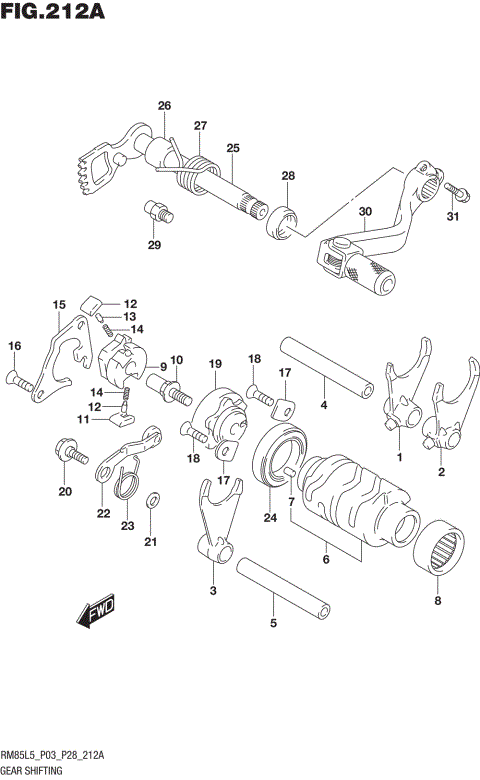 FIG.212A

26
27
25
28
30
31
29
15
12
13
14
16
9
10
19
18
17
4
14
12
11
18
17
1
2
20
22
23
21
24
7
6
3
5
8
FWD

RM85L5_P03_P28_212A
GEAR SHIFTING