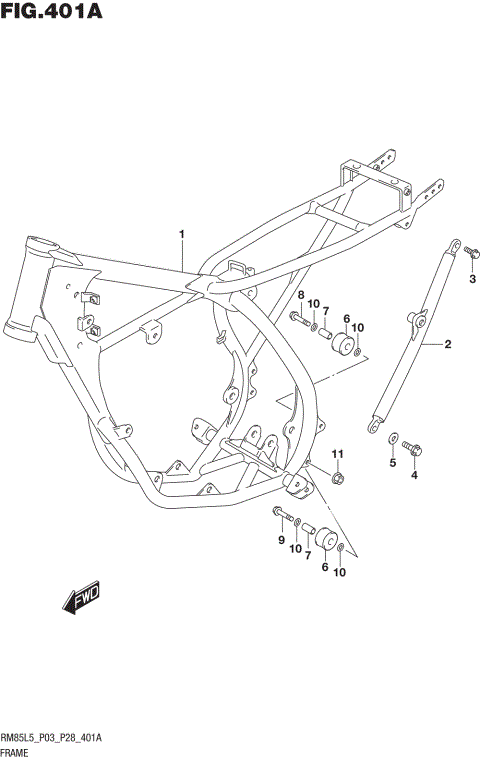 FIG.401A

1
3
8
10
7
6
10
2
11
5
4
9
10
7
6
10

FWD

RM85L5_P03_P28_401A
FRAME