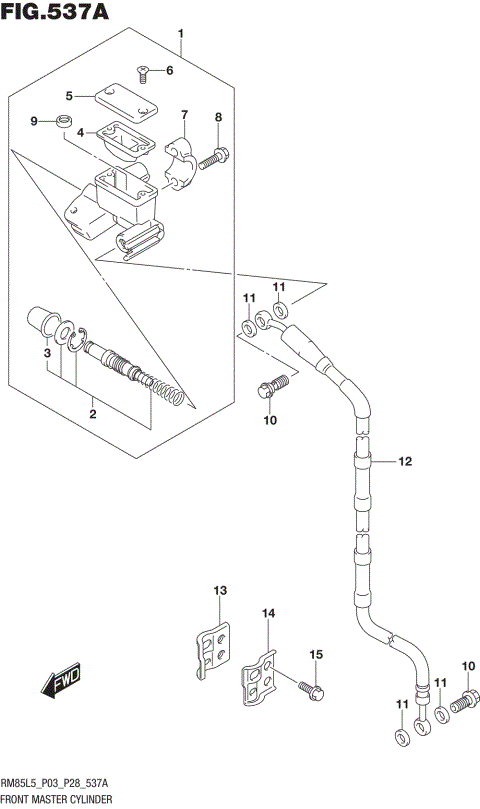 FIG.537A

1
6
5
9
4
7
8
11
11
3
2
10
12
13
14
15
FWD
10
11
11

RM85L5_P03_P28_537A
FRONT MASTER CYLINDER