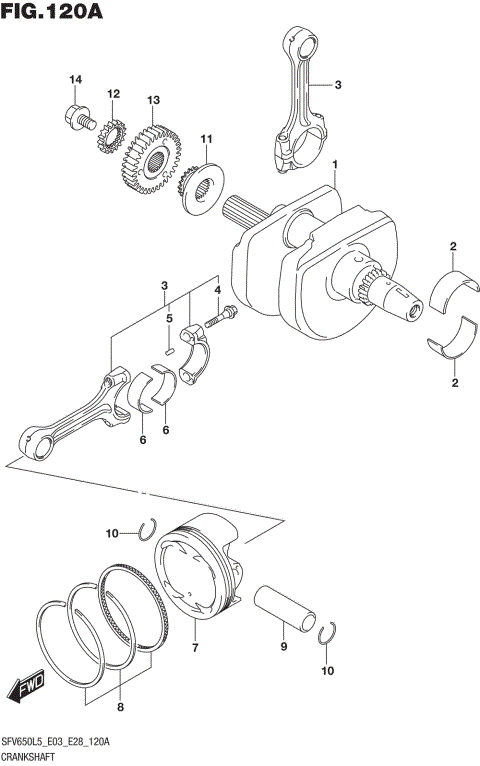 FIG.120A

14
12
13
11
3
1
2
2
3
4
5
6
6
10
7
9
10
8
FWD

SFV650L5_E03_E28_120A
CRANKSHAFT