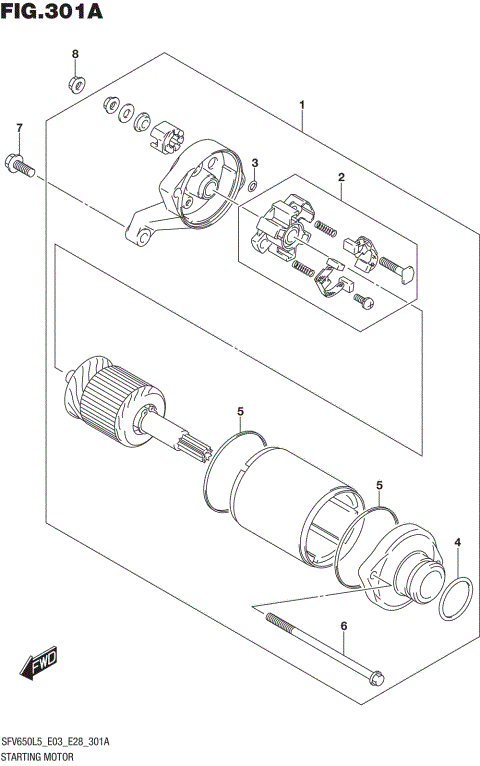 FIG.301A

8
1
7
3
2
5
5
4
6
FWD

SFV650L5_E03_E28_301A
STARTING MOTOR