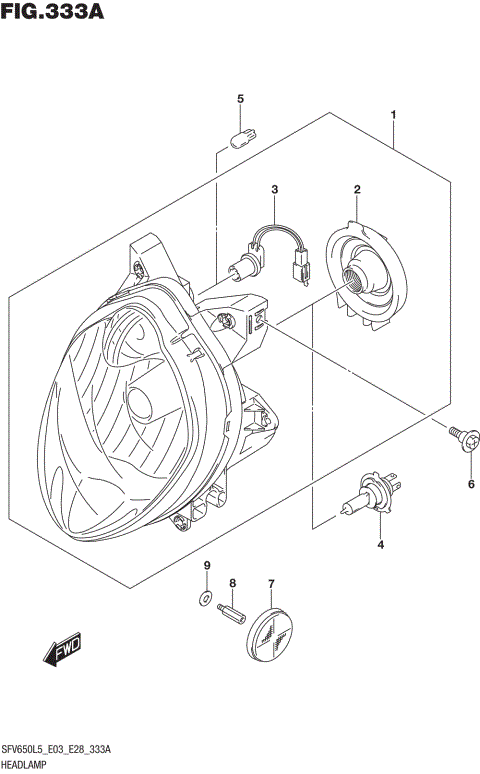 FIG.333A

5

1

3

2

6

4

9

8

7

FWD

SFV650L5_E03_E28_333A
HEADLAMP