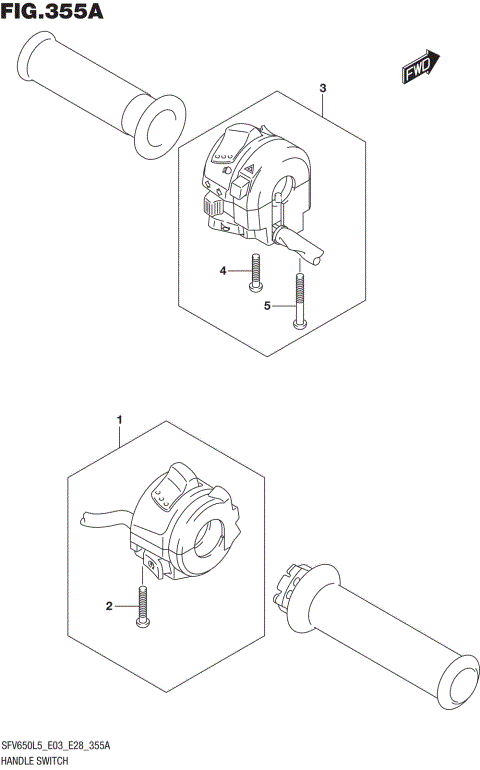 FIG.355A

FWD

3

4

5

1

2

SFV650L5_E03_E28_355A
HANDLE SWITCH