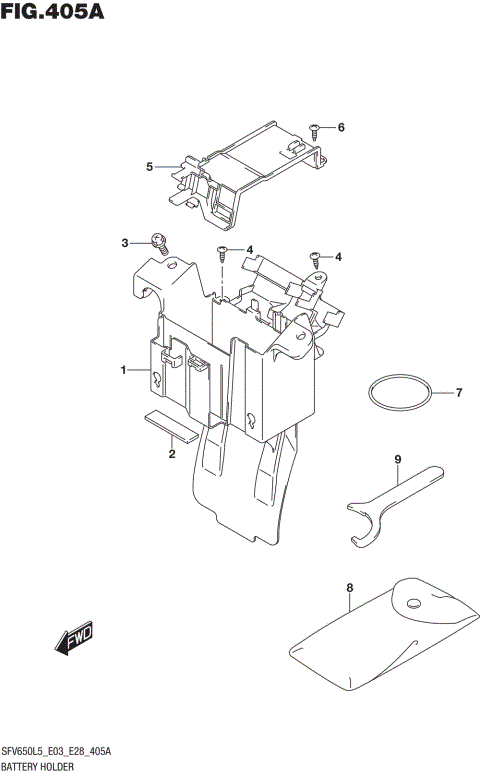 FIG.405A

6
5
3
4
4
1
7
2
9
8
FWD

SFV650L5_E03_E28_405A
BATTERY HOLDER