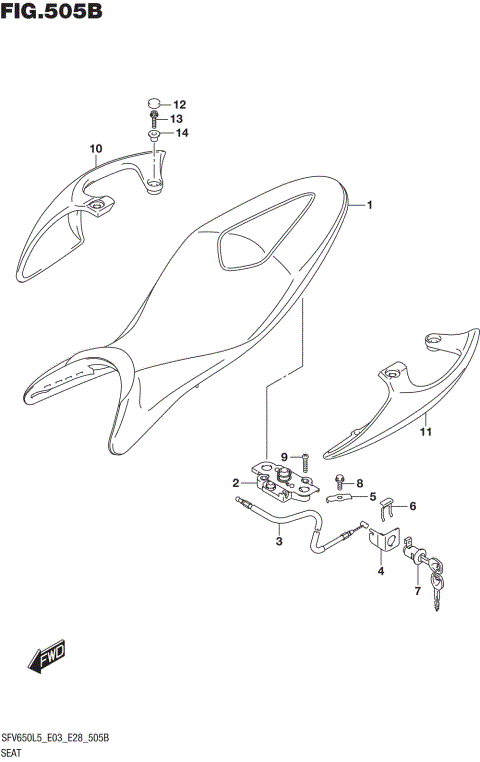 FIG.505B

12
13
14
10
1
11
9
2
8
5
6
3
4
7
FWD

SFV650L5_E03_E28_505B
SEAT